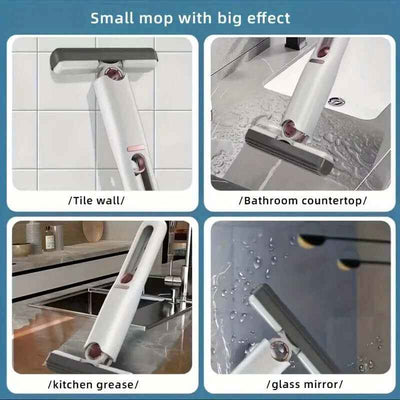 Small mop with big effect

/Tile wall/

/Bathroom countertop/

/kitchen grease/

/glass mirror/